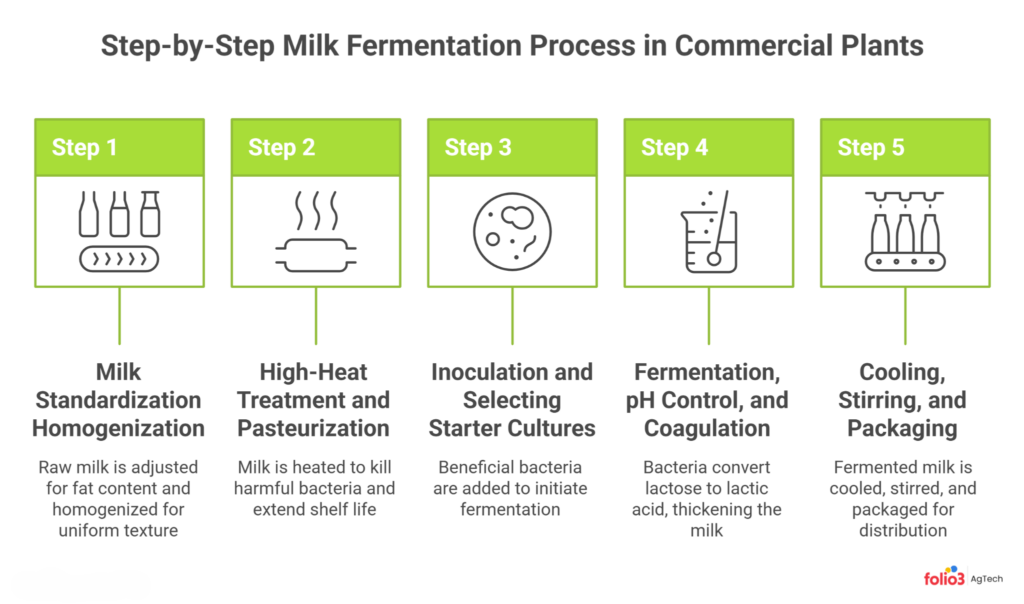 Step-by-Step Milk Fermentation Process in Commercial Plants

Step 1

Milk Standardization Homogenization

Raw milk is adjusted for fat content and homogenized for uniform texture

Step 2

High-Heat Treatment and Pasteurization

Milk is heated to kill harmful bacteria and extend shelf life

Step 3

Inoculation and Selecting Starter Cultures

Beneficial bacteria are added to initiate fermentation

Step 4

Fermentation, pH Control, and Coagulation

Bacteria convert lactose to lactic acid, thickening the milk

Step 5

Cooling, Stirring, and Packaging

Fermented milk is cooled, stirred, and packaged for distribution

folio3 AgTech