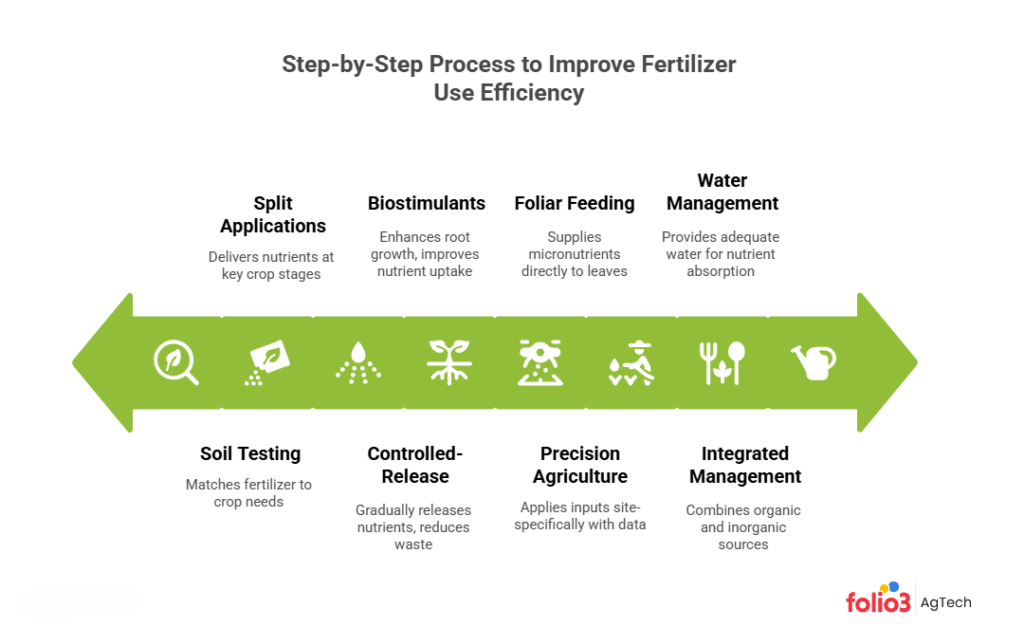 Step-by-Step Process to Improve Fertilizer Use Efficiency

Split Applications
Delivers nutrients at key crop stages

Biostimulants
Enhances root growth, improves nutrient uptake

Foliar Feeding
Supplies micronutrients directly to leaves

Water Management
Provides adequate water for nutrient absorption

Soil Testing
Matches fertilizer to crop needs

Controlled-Release
Gradually releases nutrients, reduces waste

Precision Agriculture
Applies inputs site-specifically with data

Integrated Management
Combines organic and inorganic sources

folio3 AgTech